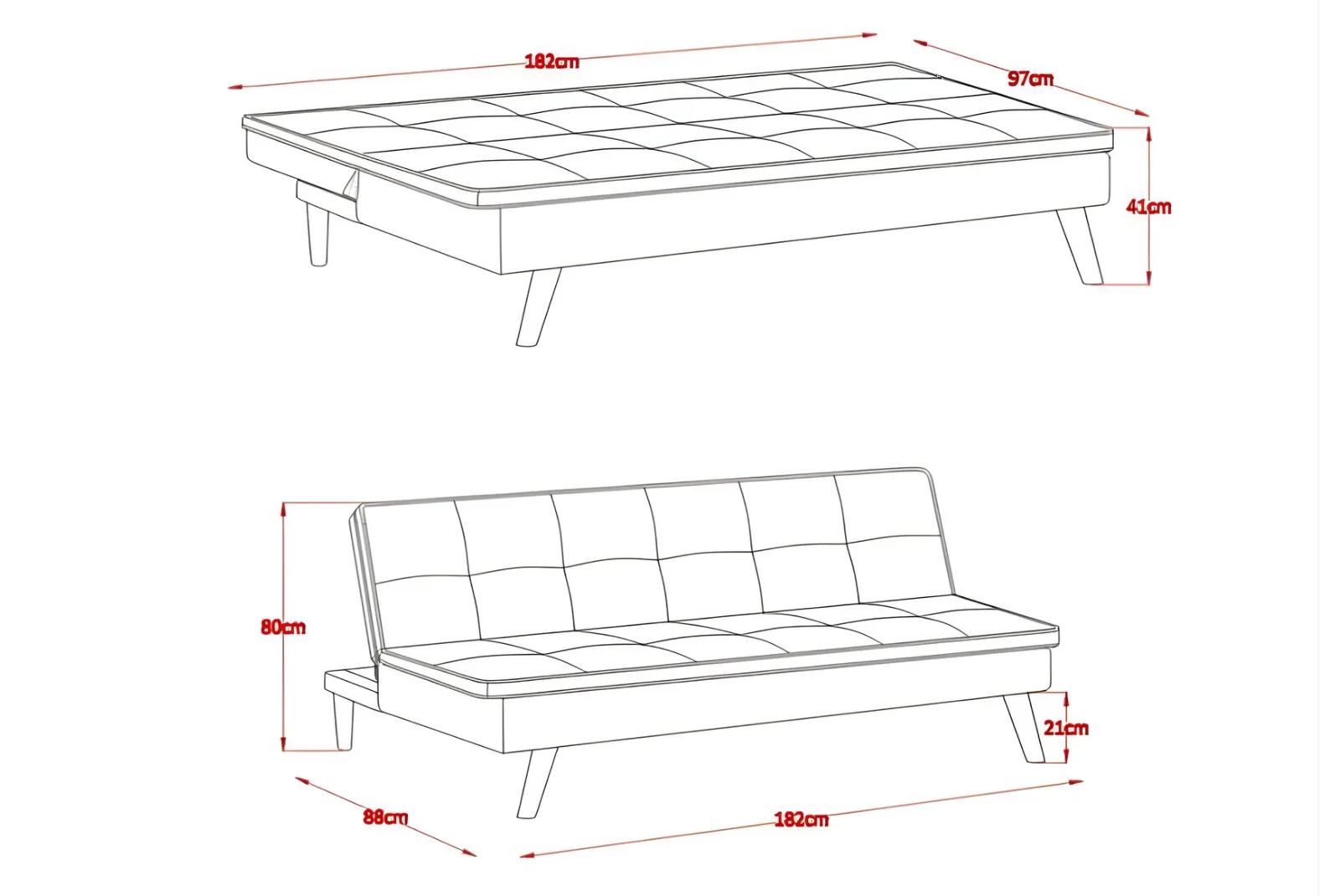 182cm
97cm
41cm
80cm
21cm
88cm
182cm