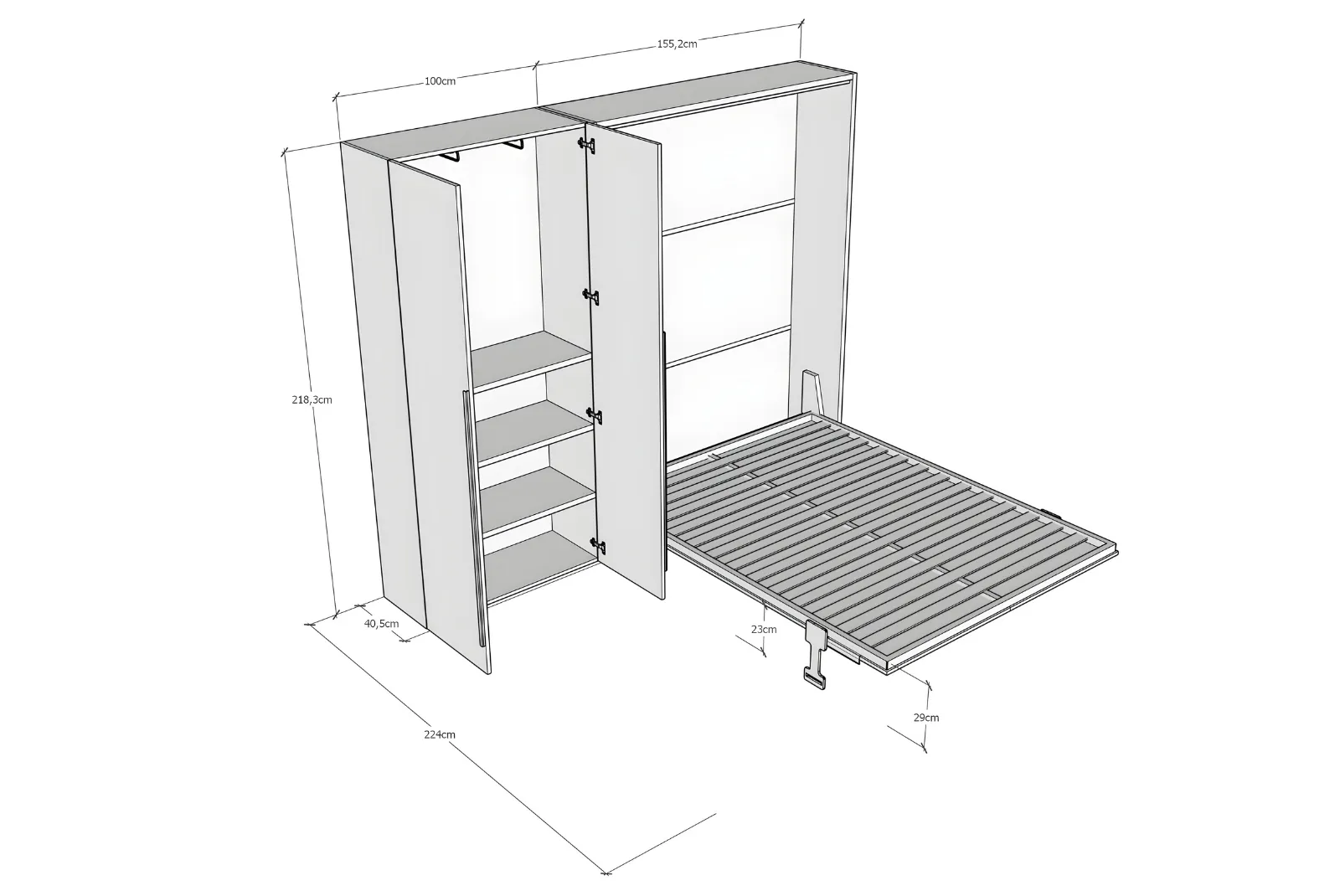 155,2cm
100cm
218,3cm
40,5cm
23cm
29cm
224cm