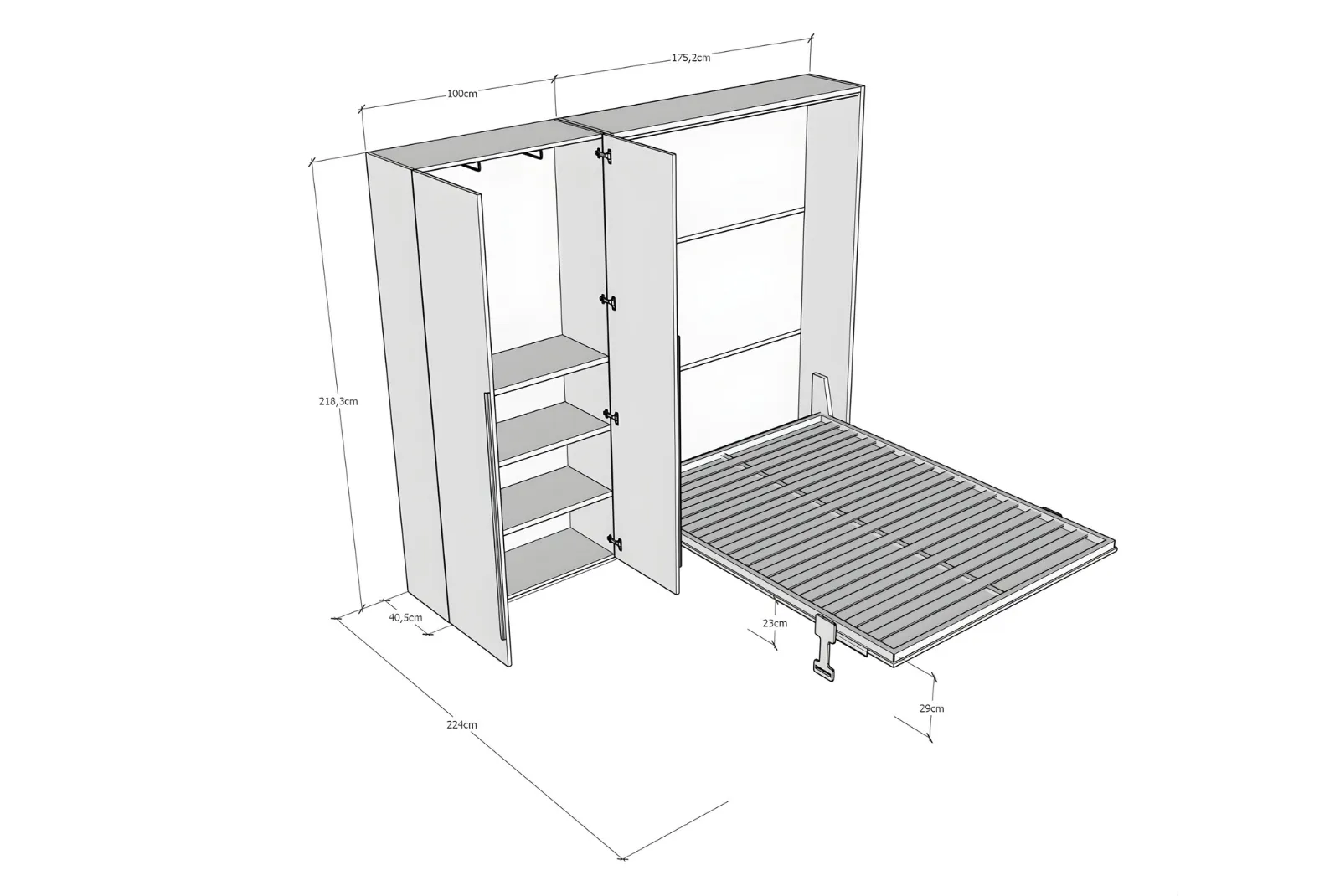 175,2cm
100cm
218,3cm
40,5cm
23cm
29cm
224cm